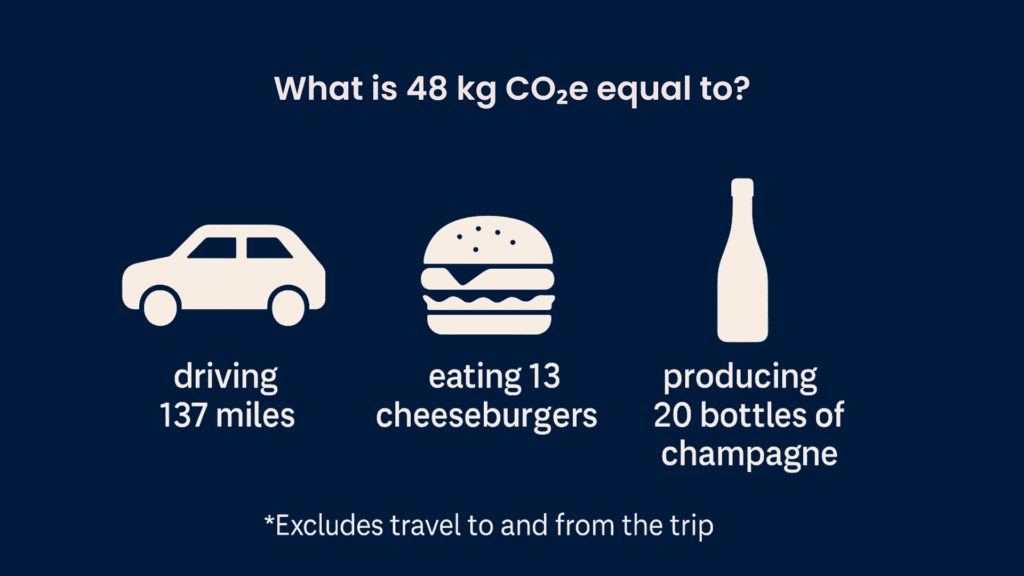 What is 48 kg $CO_2e$ equal to?

driving 137 miles

eating 13 cheeseburgers

producing 20 bottles of champagne

*Excludes travel to and from the trip